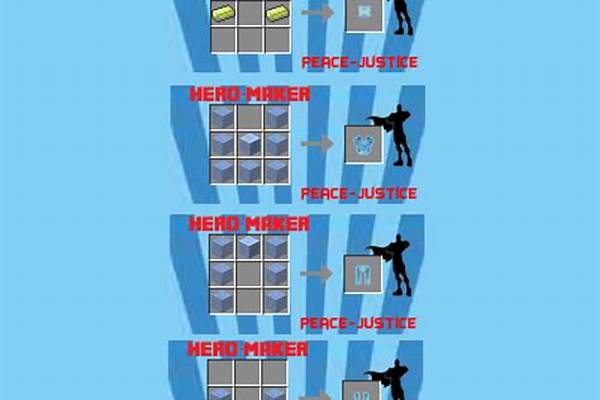 PEACE-JUSTICE

HERO MAKER

PEACE-JUSTICE

HERO MAKER

PEACE-JUSTICE

HERO MAKER